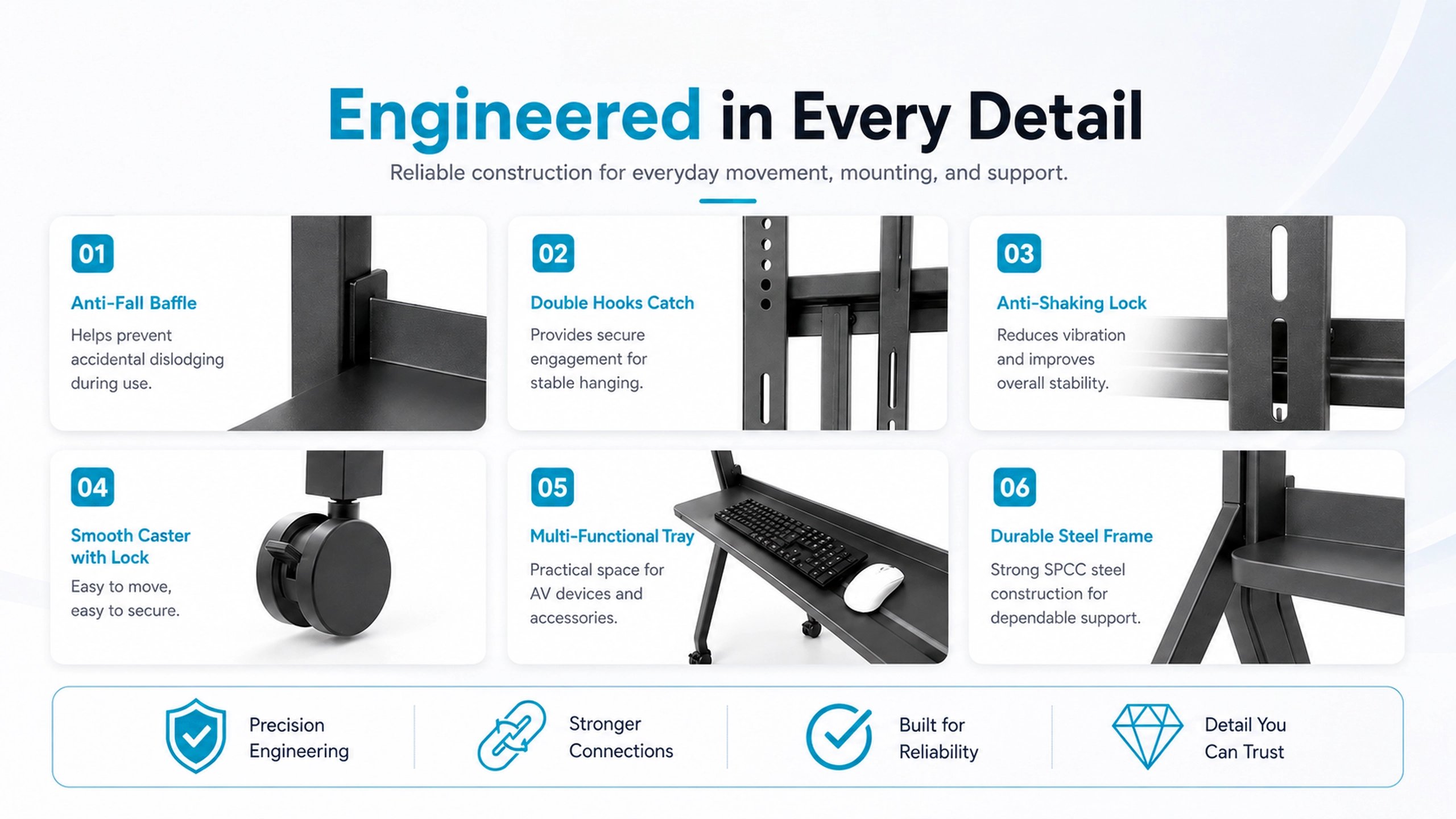 Engineered in Every Detail

Reliable construction for everyday movement, mounting, and support.

01
Anti-Fall Baffle
Helps prevent accidental dislodging during use.

02
Double Hooks Catch
Provides secure engagement for stable hanging.

03
Anti-Shaking Lock
Reduces vibration and improves overall stability.

04
Smooth Caster with Lock
Easy to move, easy to secure.

05
Multi-Functional Tray
Practical space for AV devices and accessories.

06
Durable Steel Frame
Strong SPCC steel construction for dependable support.

Precision Engineering

Stronger Connections

Built for Reliability

Detail You Can Trust